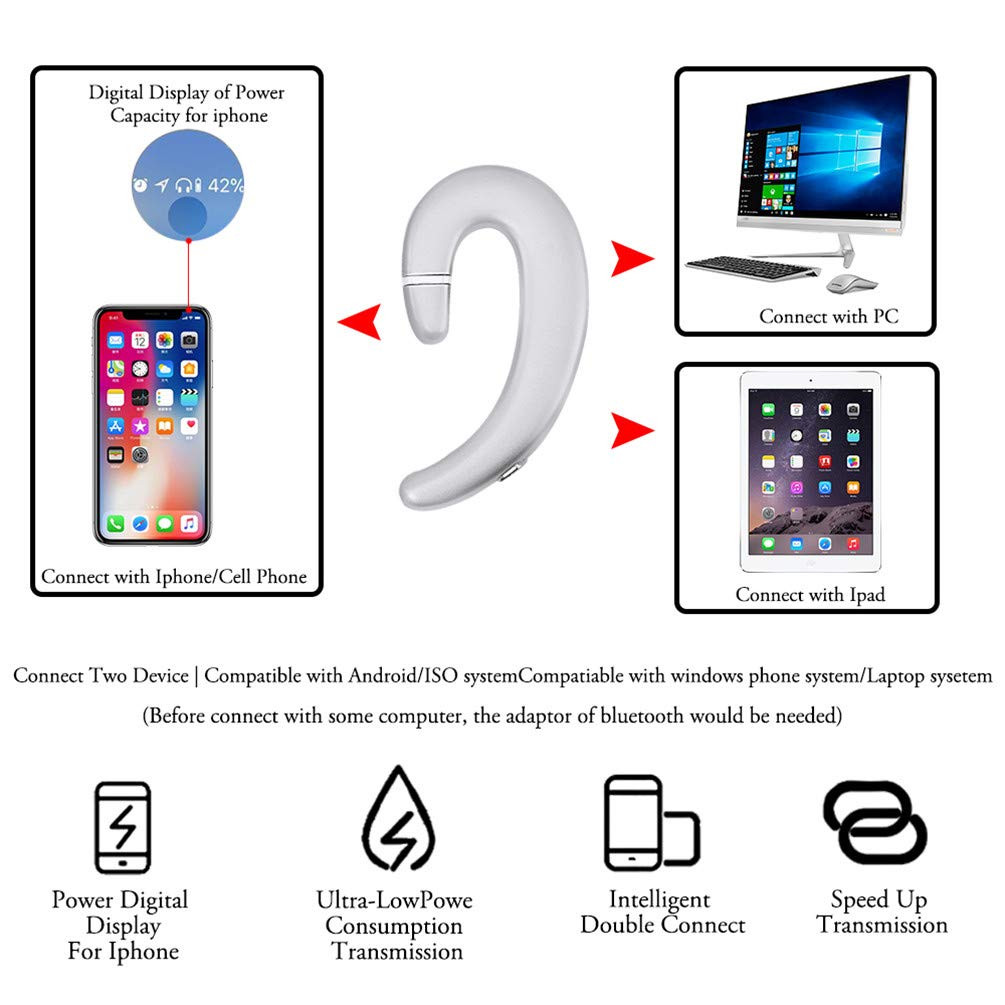 Digital Display of Power Capacity for iphone

42%

Connect with Iphone/Cell Phone

Connect with PC

Connect with Ipad

Connect Two Device | Compatible with Android/ISO systemCompatiable with windows phone system/Laptop sysetem

(Before connect with some computer, the adaptor of bluetooth would be needed)

Power Digital Display For Iphone

Ultra-LowPowe Consumption Transmission

Intelligent Double Connect

Speed Up Transmission