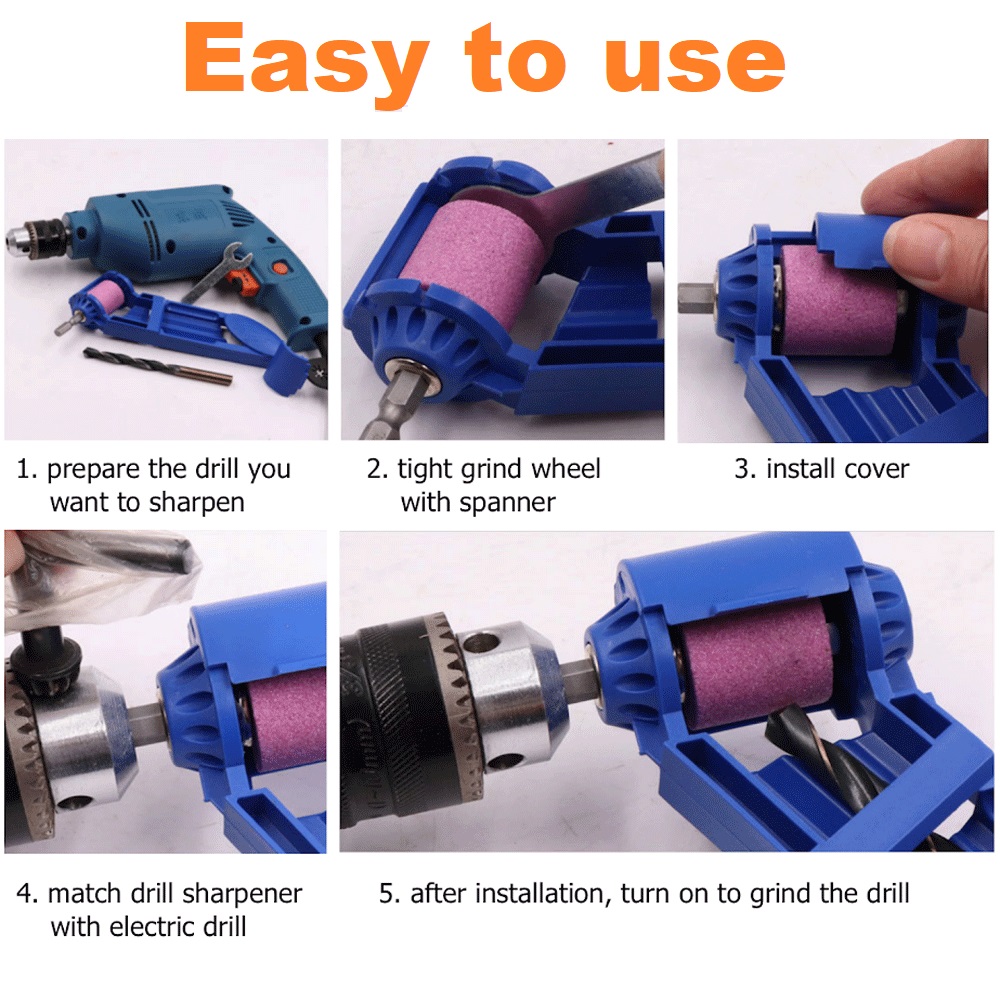 Easy to use

1. prepare the drill you want to sharpen

2. tight grind wheel with spanner

3. install cover

4. match drill sharpener with electric drill

5. after installation, turn on to grind the drill