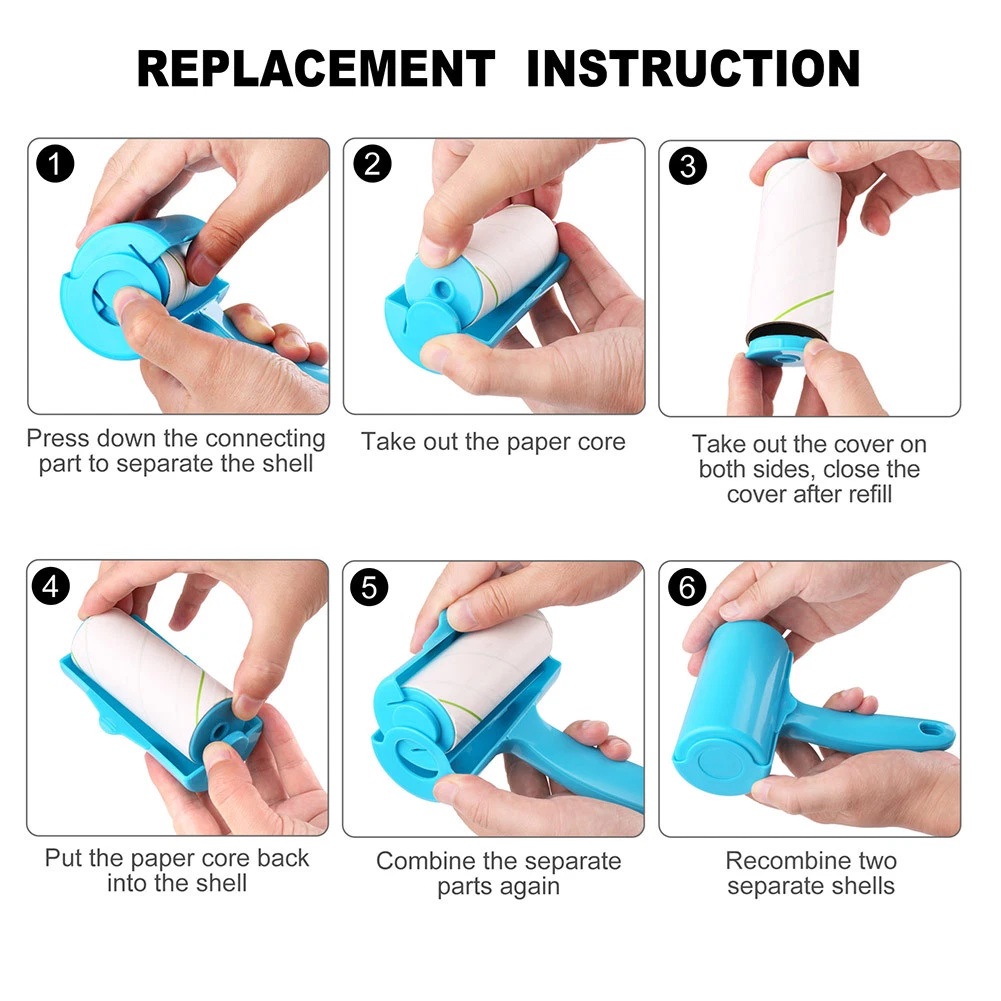 REPLACEMENT INSTRUCTION

1

Press down the connecting part to separate the shell

2

Take out the paper core

3

Take out the cover on both sides, close the cover after refill

4

Put the paper core back into the shell

5

Combine the separate parts again

6

Recombine two separate shells