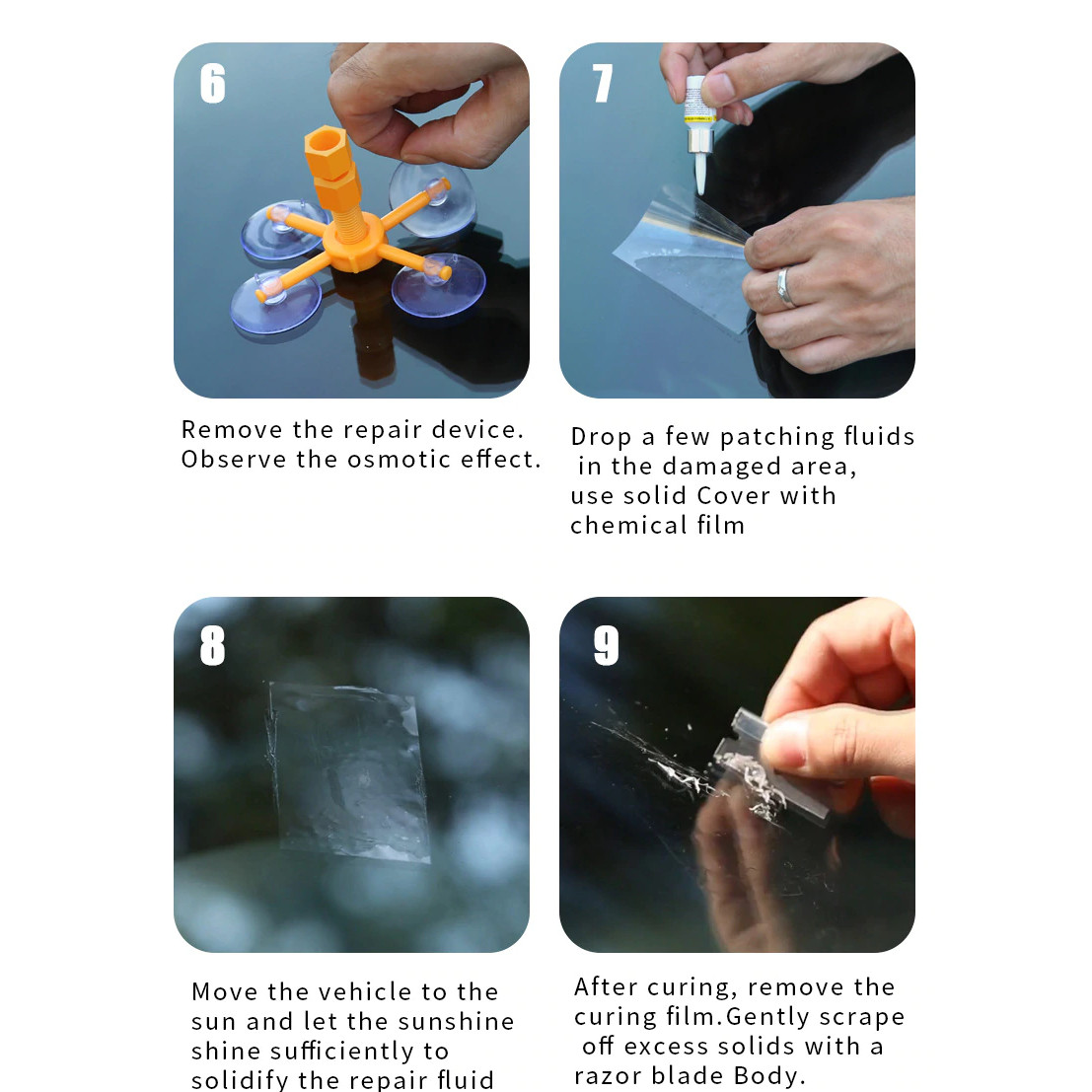 6

Remove the repair device. Observe the osmotic effect.

7

Drop a few patching fluids in the damaged area, use solid Cover with chemical film

8

Move the vehicle to the sun and let the sunshine shine sufficiently to solidify the repair fluid

9

After curing, remove the curing film.Gently scrape off excess solids with a razor blade Body.