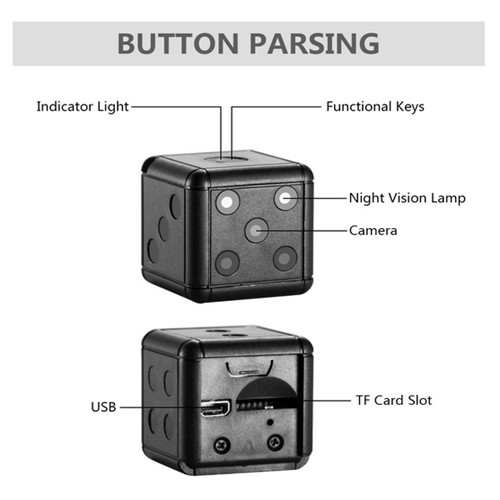 BUTTON PARSING

Indicator Light

Functional Keys

Night Vision Lamp

Camera

USB

TF Card Slot