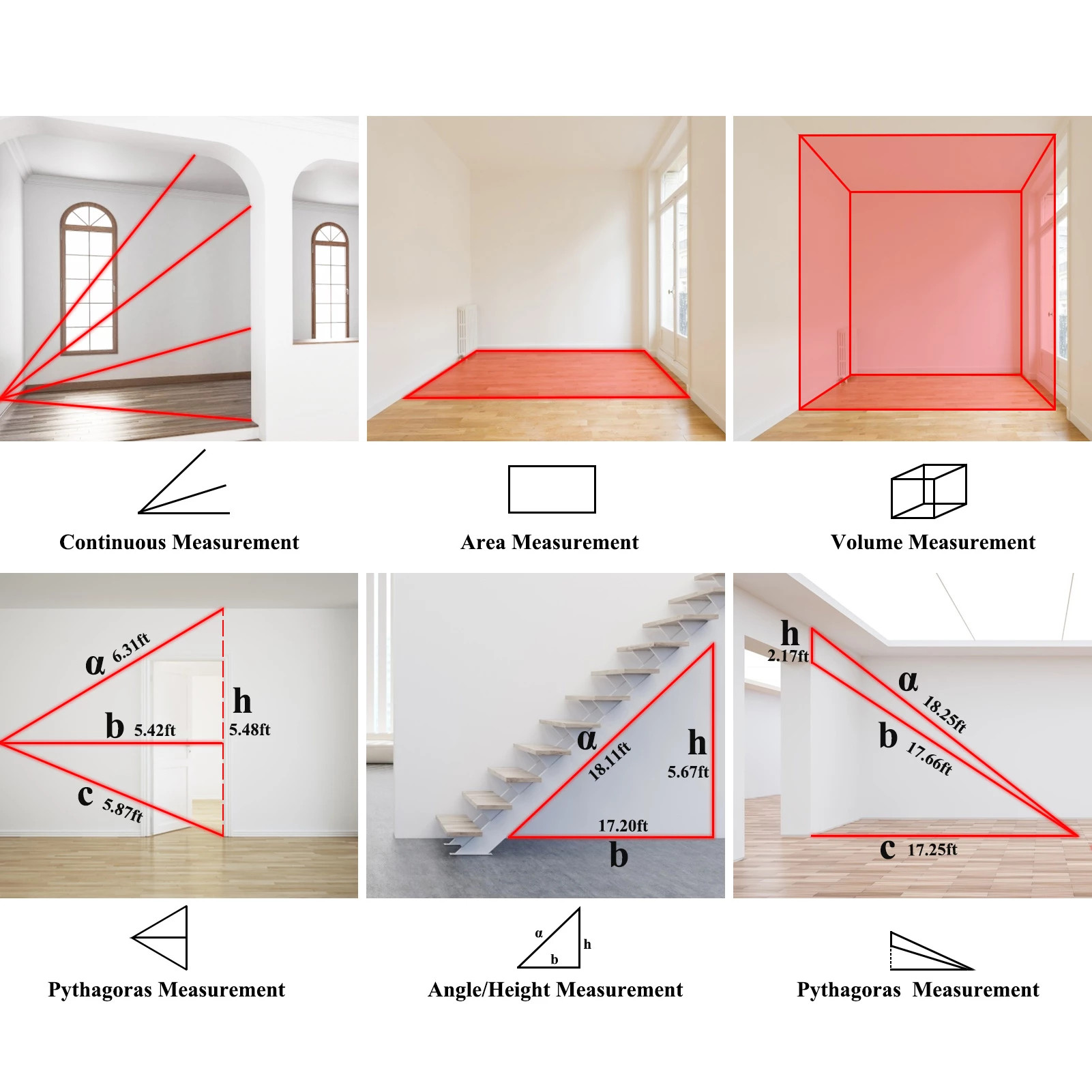 Continuous Measurement

Area Measurement

Volume Measurement

α 6.31ft
b 5.42ft
h 5.48ft
c 5.87ft

α 18.11ft
h 5.67ft
17.20ft
b

h 2.17ft
α 18.25ft
b 17.66ft
c 17.25ft

Pythagoras Measurement

α
h
b
Angle/Height Measurement

Pythagoras Measurement