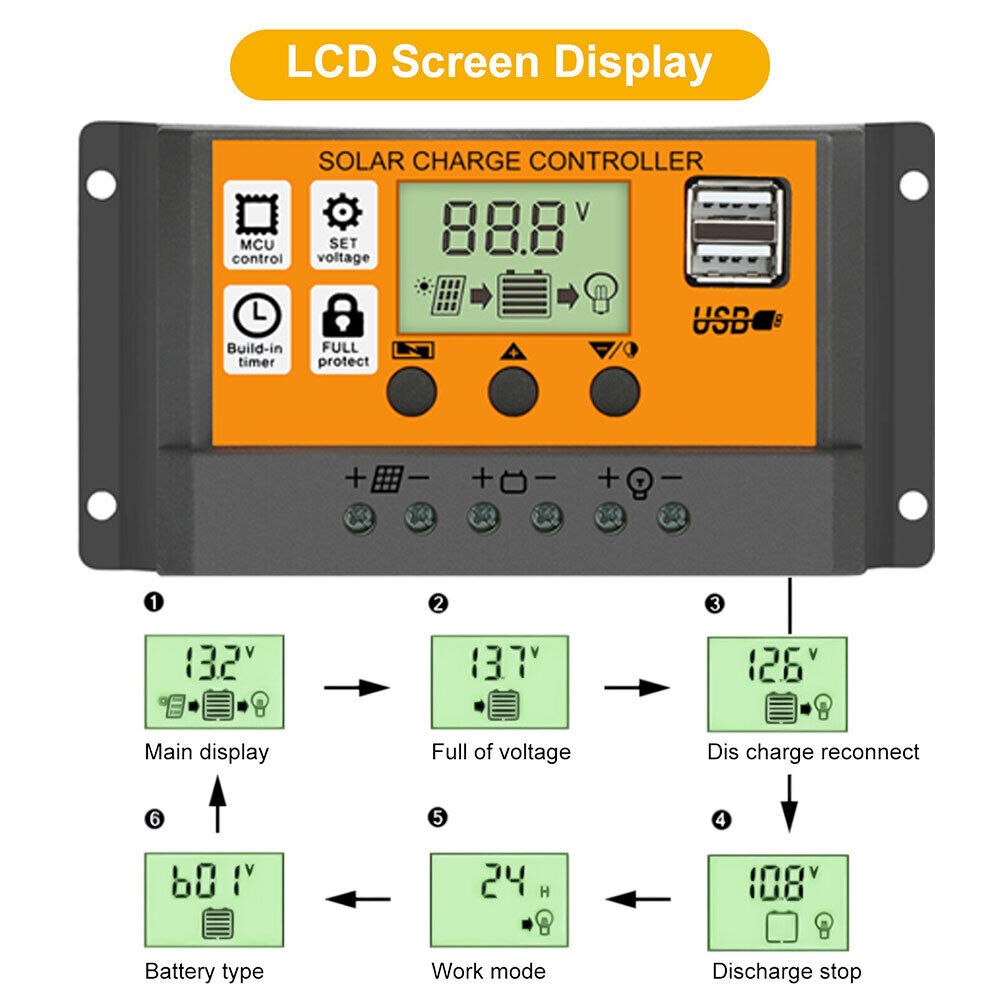 LCD Screen Display

SOLAR CHARGE CONTROLLER

MCU control

SET voltage

Build-in timer

FULL protect

88.8 V

USB

+ −

+ −

+ −

❶

13.2 V

Main display

❷

13.7 V

Full of voltage

❸

12.6 V

Dis charge reconnect

❹

10.8 V

Discharge stop

❺

24 H

Work mode

❻

b01 V

Battery type