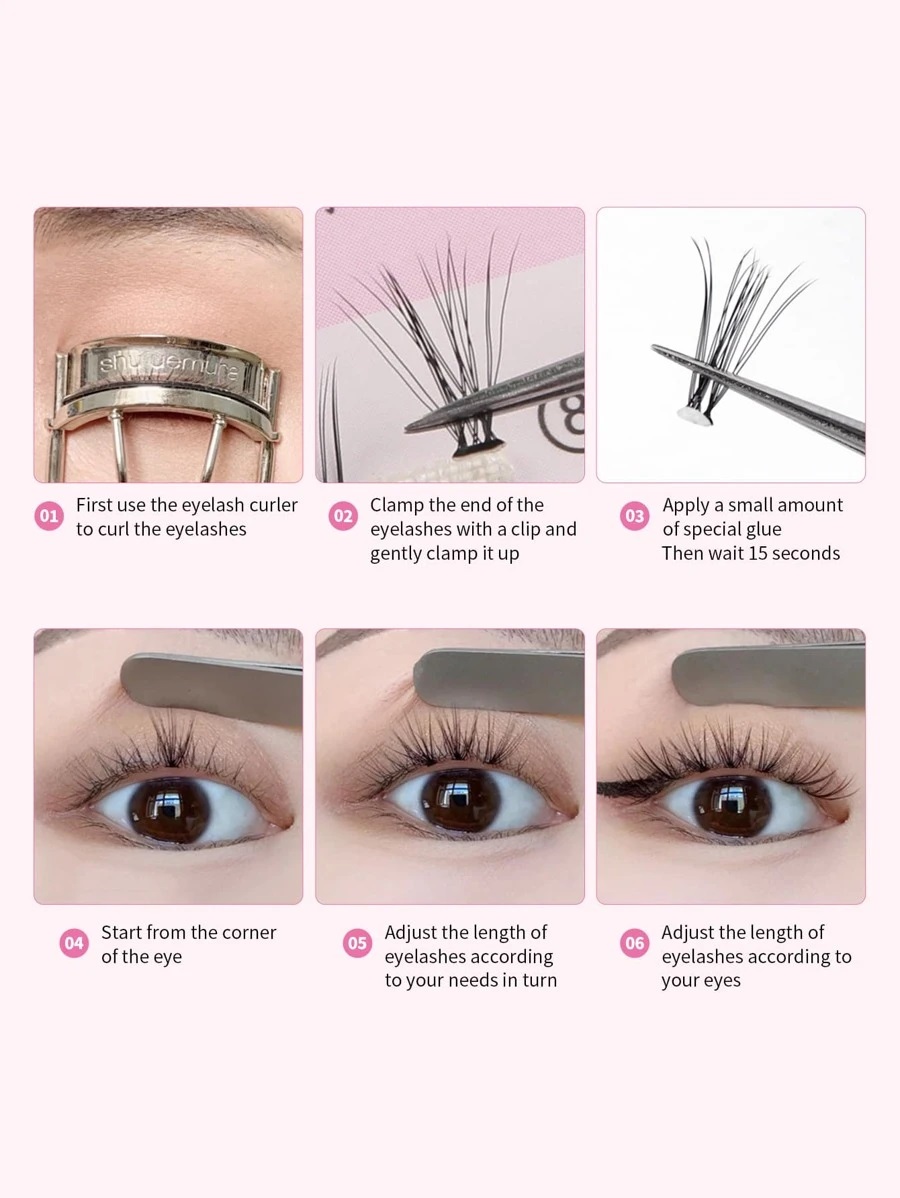 shu uemura

8

01 First use the eyelash curler to curl the eyelashes

02 Clamp the end of the eyelashes with a clip and gently clamp it up

03 Apply a small amount of special glue
Then wait 15 seconds

04 Start from the corner of the eye

05 Adjust the length of eyelashes according to your needs in turn

06 Adjust the length of eyelashes according to your eyes