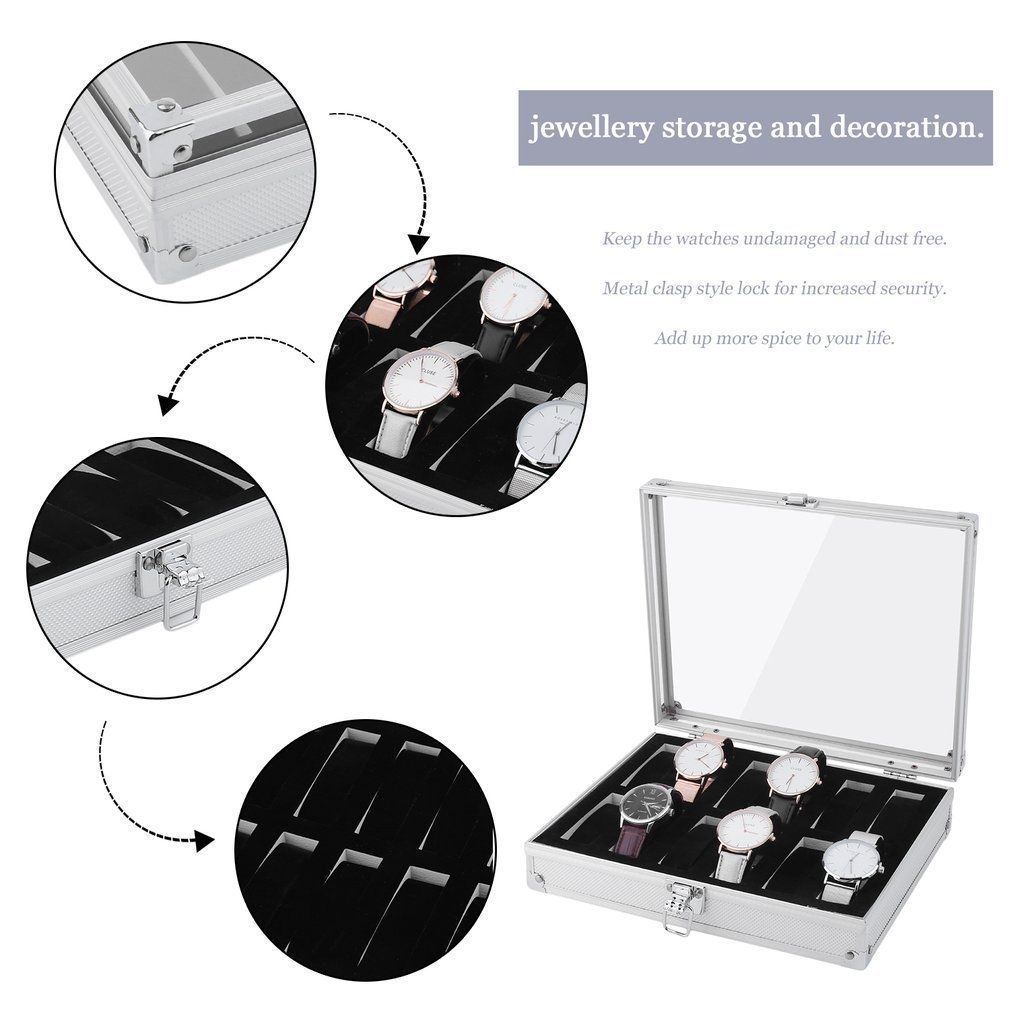 jewellery storage and decoration.

Keep the watches undamaged and dust free.

Metal clasp style lock for increased security.

Add up more spice to your life.