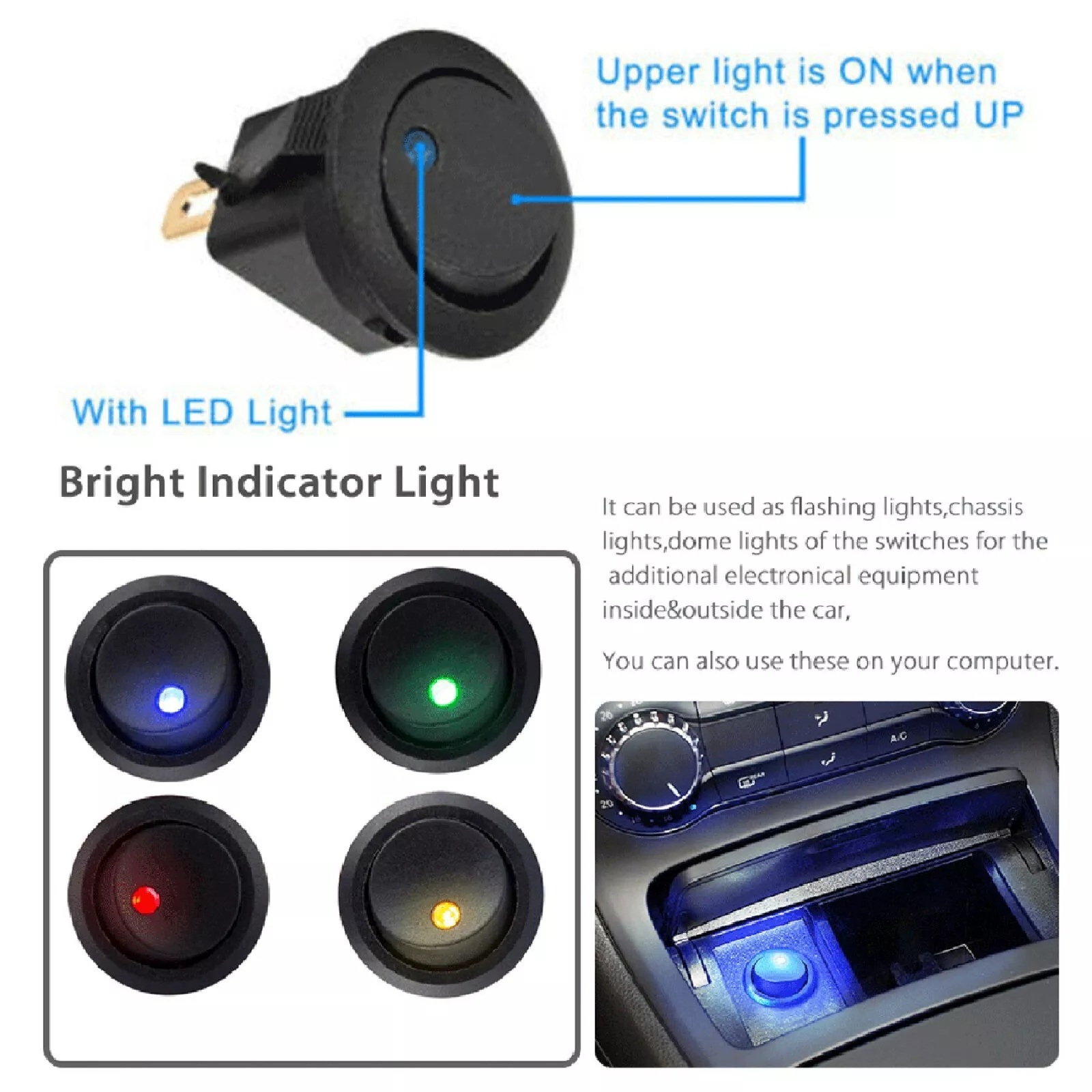 Upper light is ON when the switch is pressed UP

With LED Light

Bright Indicator Light

It can be used as flashing lights,chassis lights,dome lights of the switches for the additional electronical equipment inside&outside the car,

You can also use these on your computer.

A/C