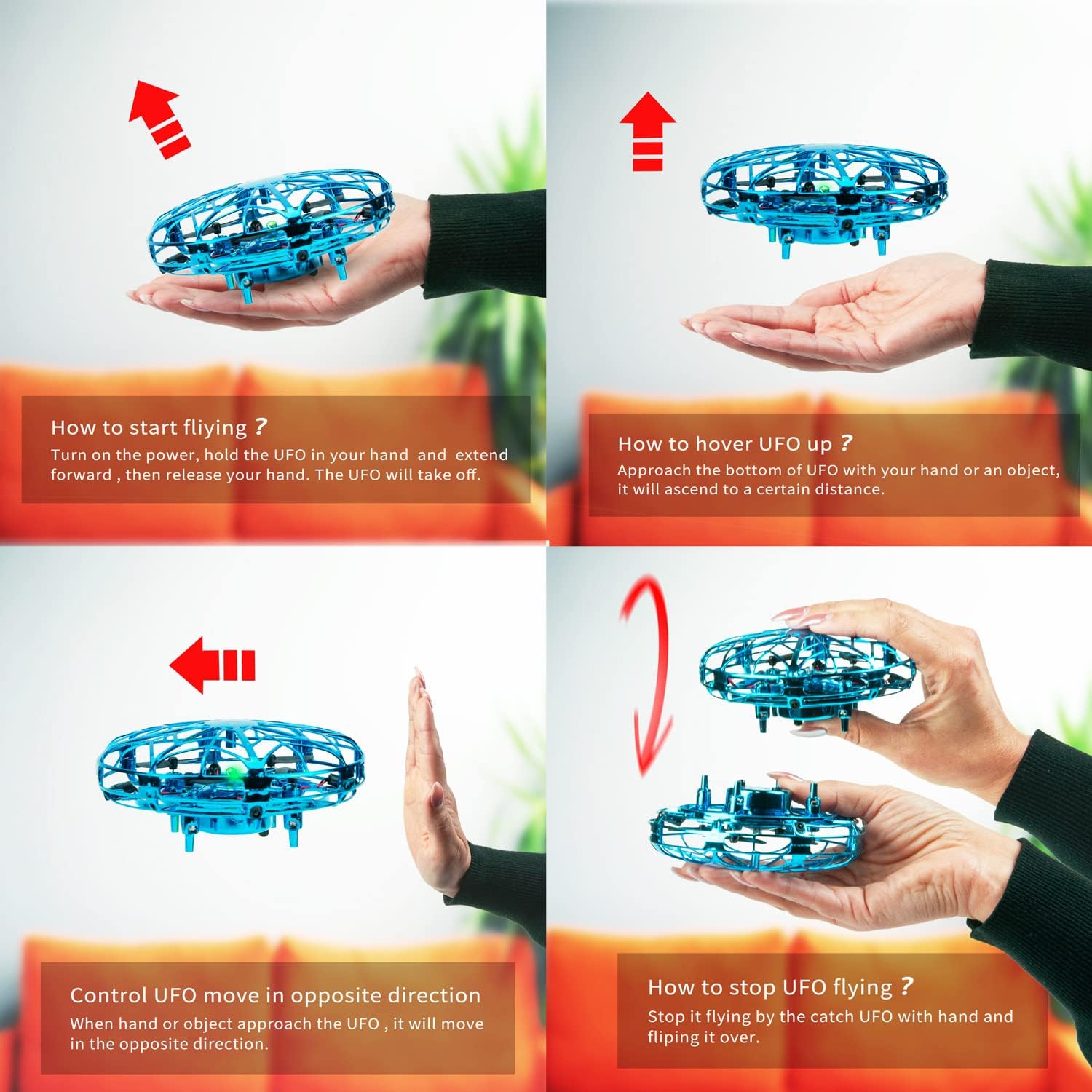 How to start fliying ?
Turn on the power, hold the UFO in your hand and extend forward , then release your hand. The UFO will take off.

How to hover UFO up ?
Approach the bottom of UFO with your hand or an object, it will ascend to a certain distance.

Control UFO move in opposite direction
When hand or object approach the UFO , it will move in the opposite direction.

How to stop UFO flying ?
Stop it flying by the catch UFO with hand and fliping it over.